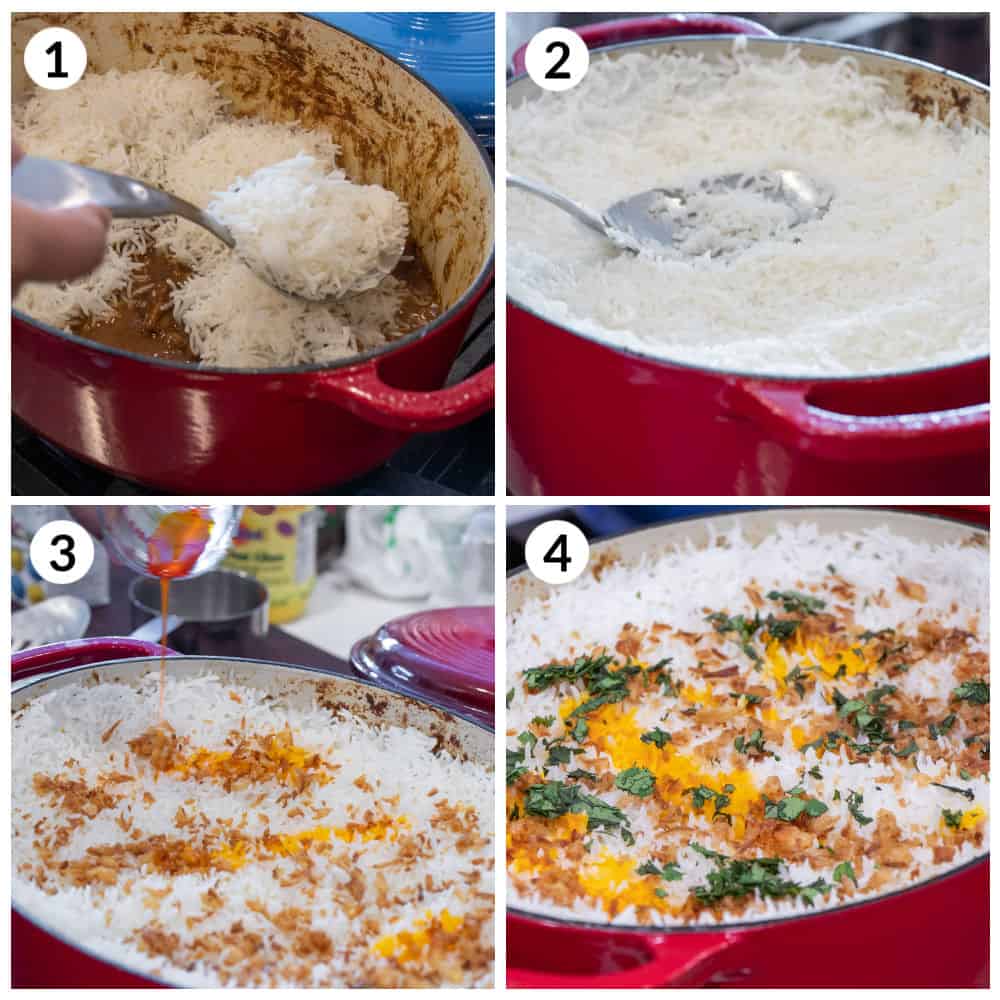 1

2

3

4