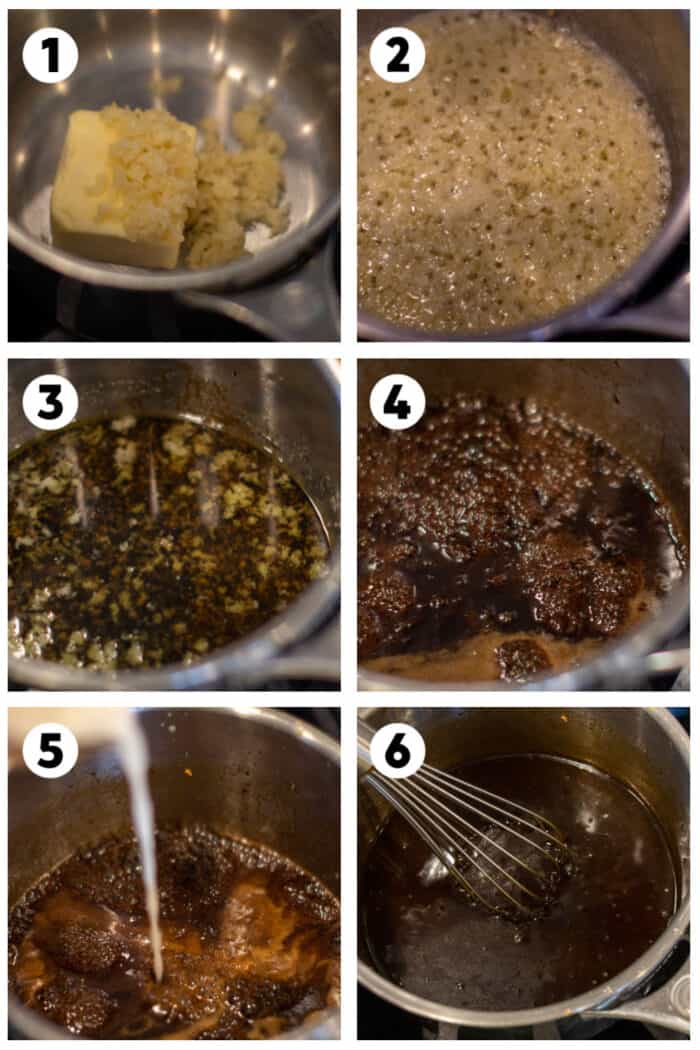 1
2
3
4
5
6