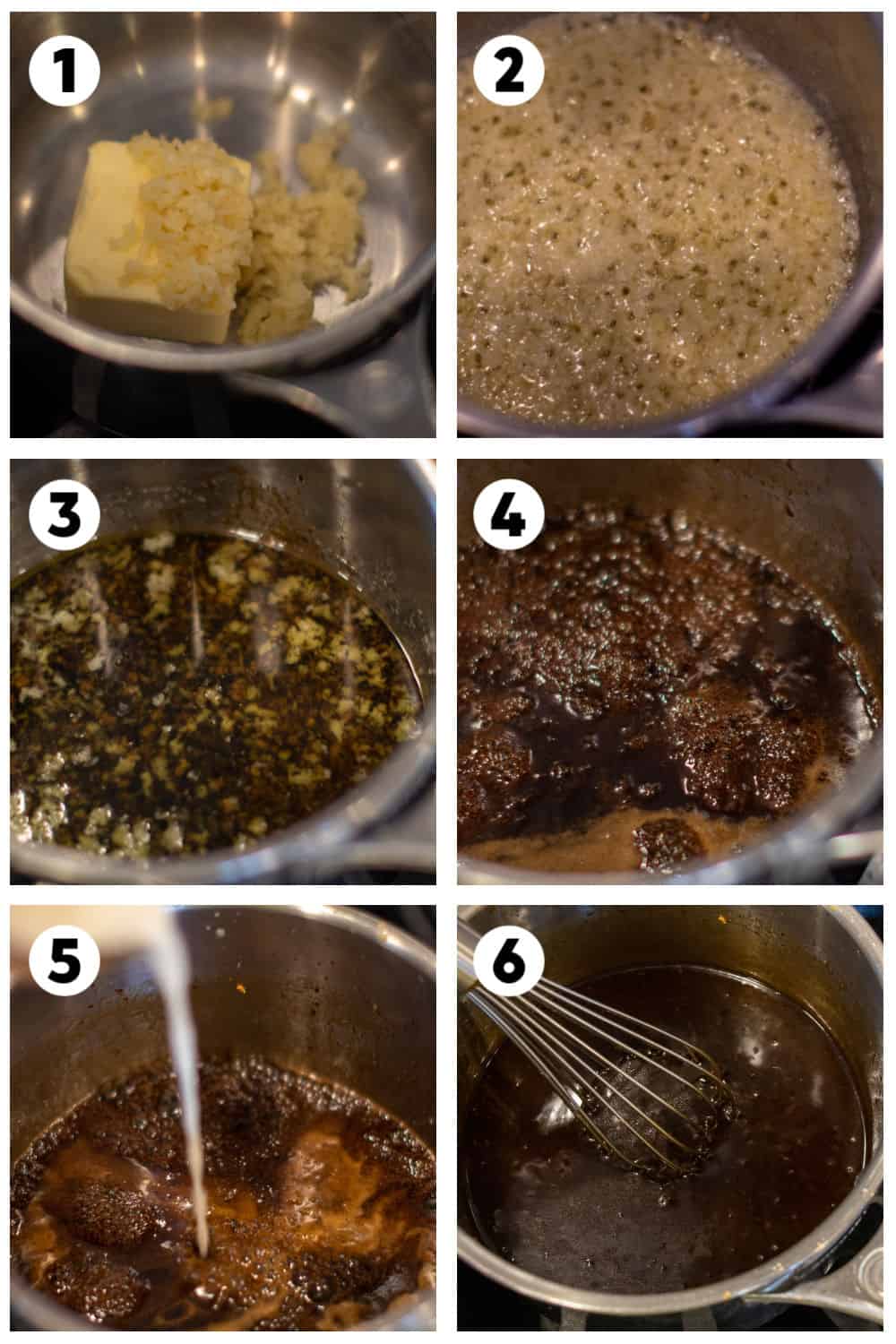 1

2

3

4

5

6